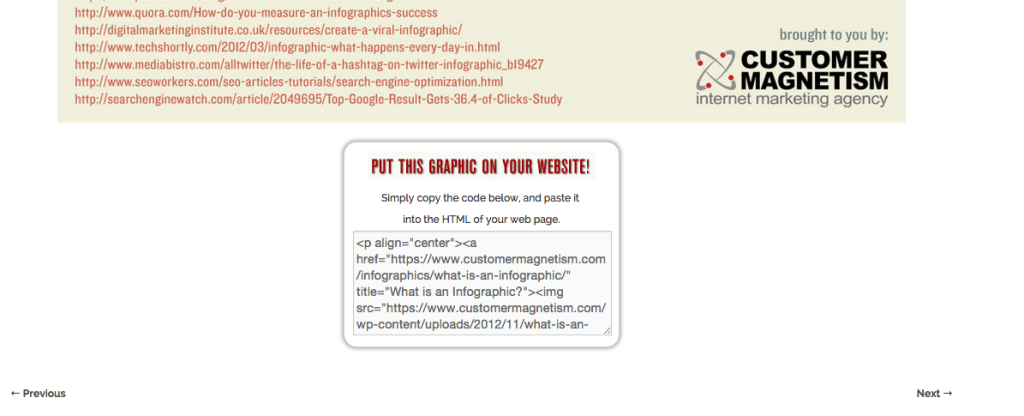 http://www.quora.com/How-do-you-measure-an-infographics-success
http://digitalmarketinginstitute.co.uk/resources/create-a-viral-infographic/
http://www.techshortly.com/2012/03/infographic-what-happens-every-day-in.html
http://www.mediabistro.com/alltwitter/the-life-of-a-hashtag-on-twitter-infographic_b19427
http://www.seoworkers.com/seo-articles-tutorials/search-engine-optimization.html
http://searchenginewatch.com/article/2049695/Top-Google-Result-Gets-36.4-of-Clicks-Study

brought to you by:
CUSTOMER MAGNETISM
internet marketing agency

PUT THIS GRAPHIC ON YOUR WEBSITE!

Simply copy the code below, and paste it into the HTML of your web page.

<p align="center"><a href="https://www.customermagnetism.com/infographics/what-is-an-infographic/" title="What is an Infographic?"><img src="https://www.customermagnetism.com/wp-content/uploads/2012/11/what-is-an-

← Previous

Next →